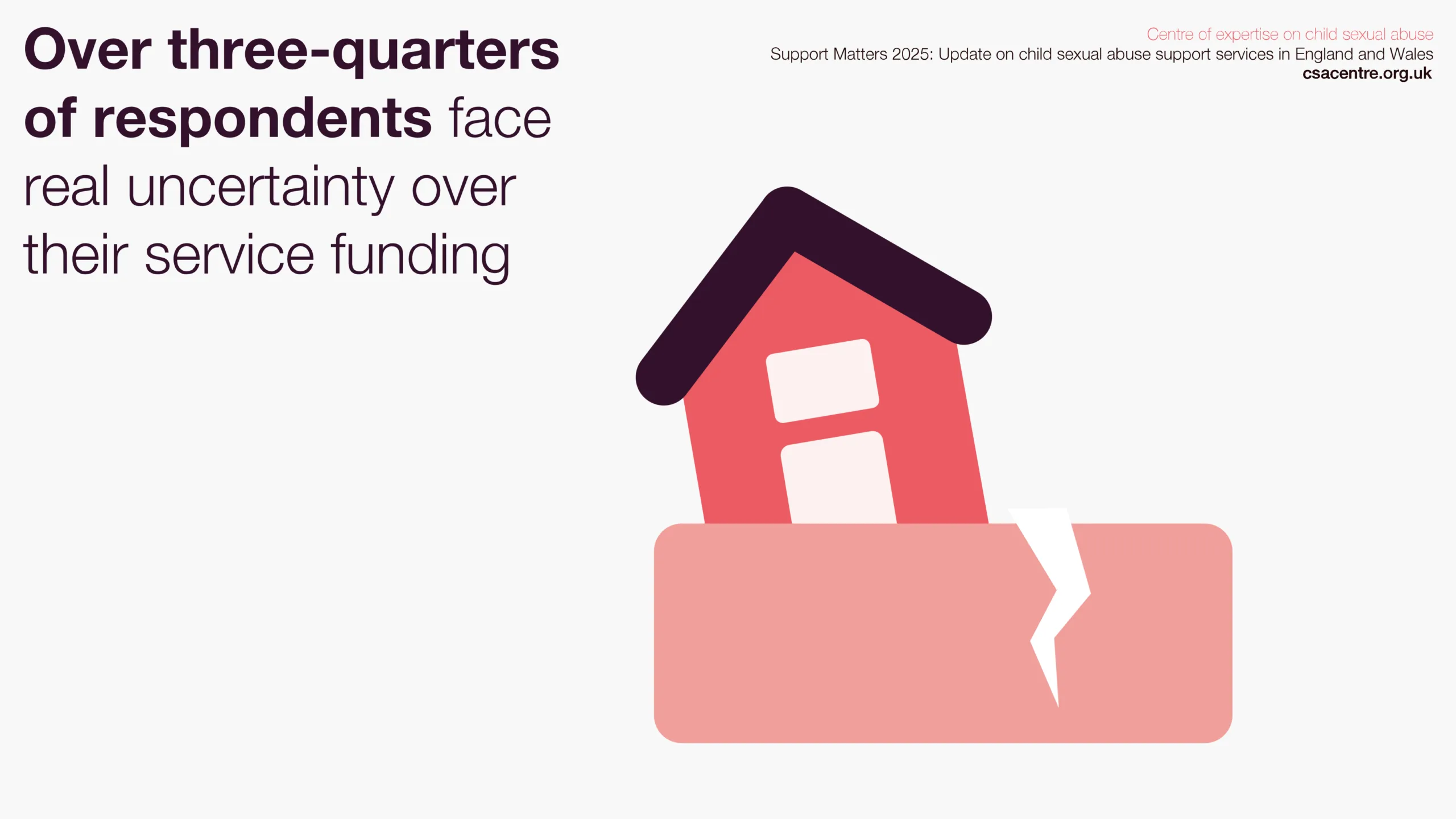 Over three-quarters of respondents face real uncertainty over their service funding

Centre of expertise on child sexual abuse
Support Matters 2025: Update on child sexual abuse support services in England and Wales
csacentre.org.uk